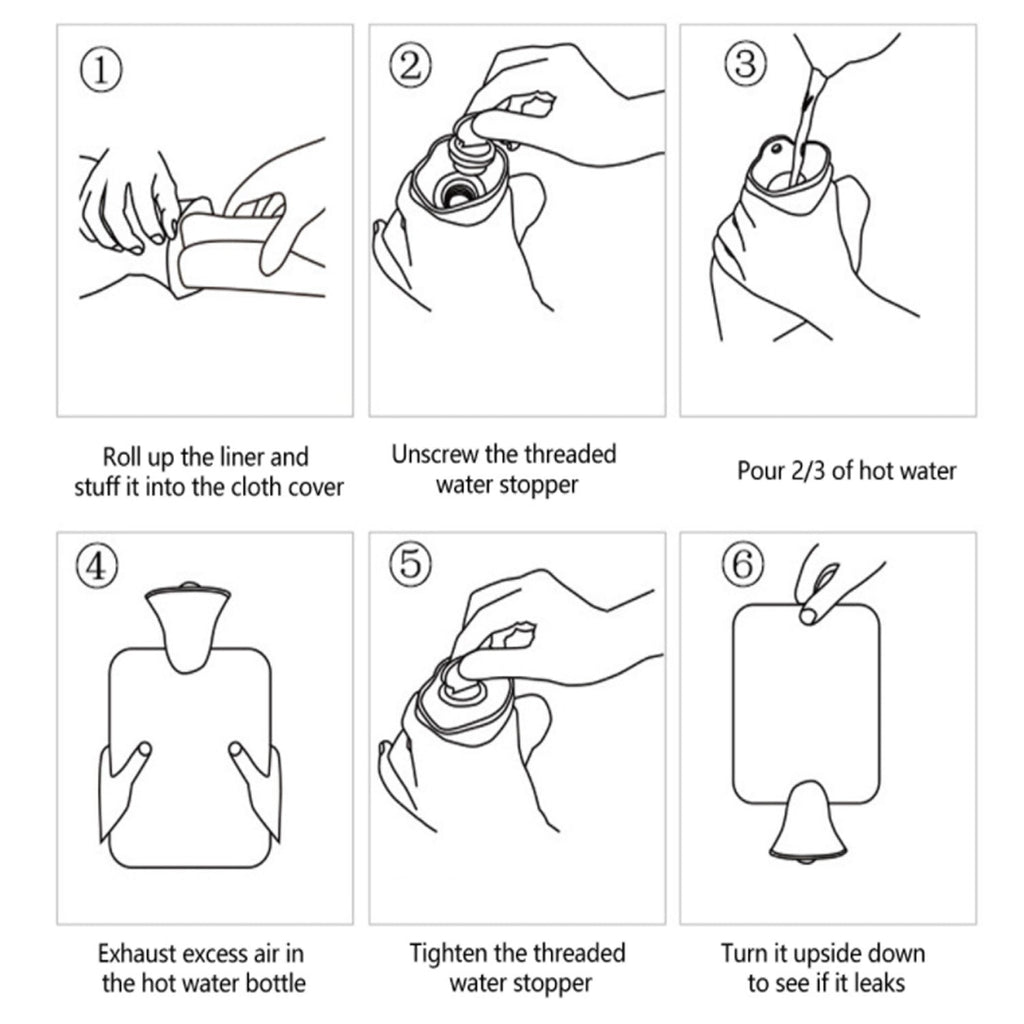 ①

Roll up the liner and stuff it into the cloth cover

②

Unscrew the threaded water stopper

③

Pour 2/3 of hot water

④

Exhaust excess air in the hot water bottle

⑤

Tighten the threaded water stopper

⑥

Turn it upside down to see if it leaks